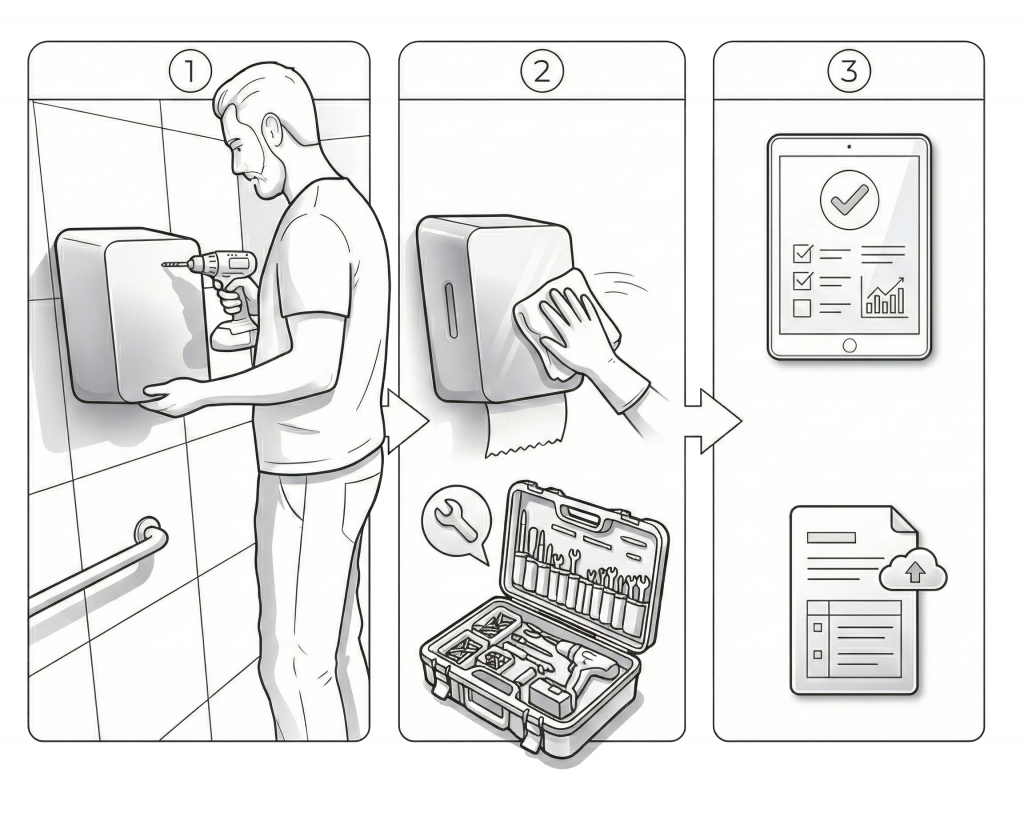 1

2

3